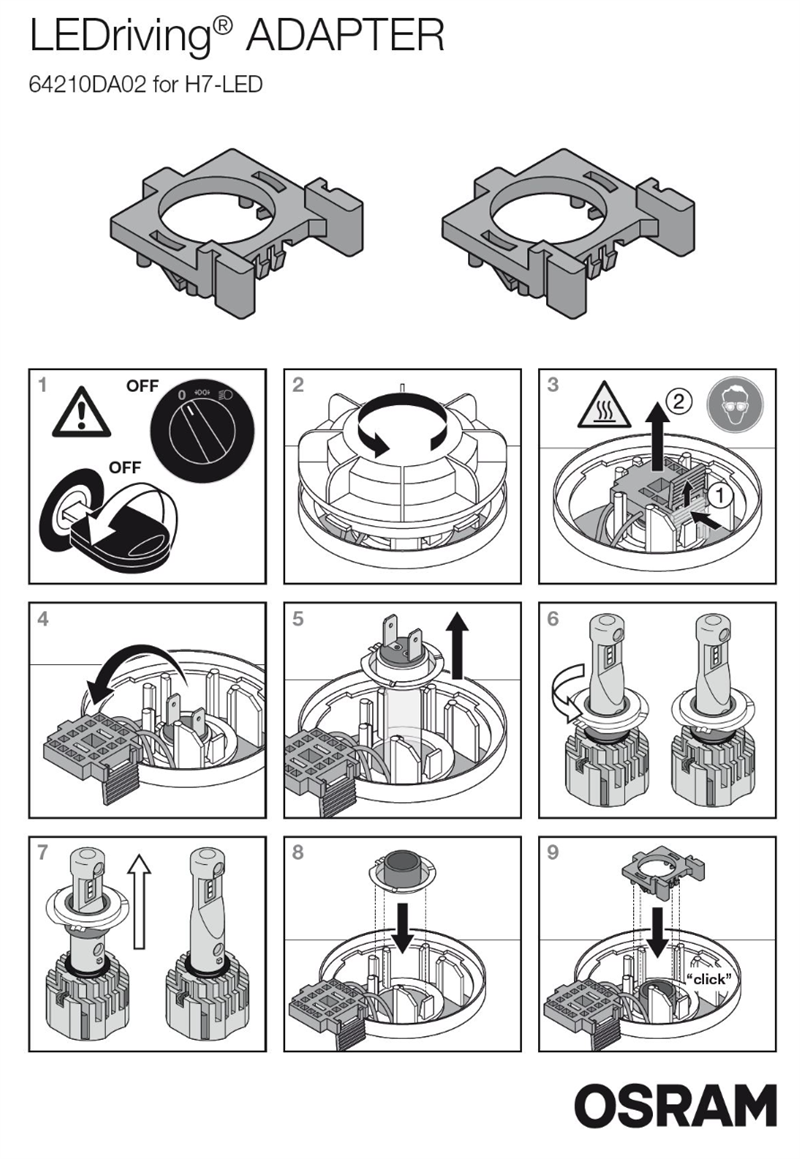 LEDriving® ADAPTER

64210DA02 for H7-LED

1
OFF
0
OFF

2

3
②
①

4

5

6

7

8

9
"click"

OSRAM